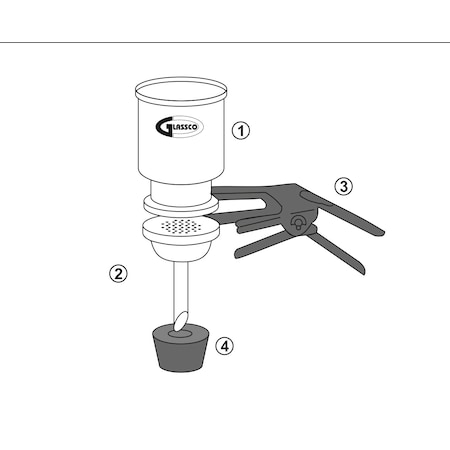 GLASSCO
1
3
2
4